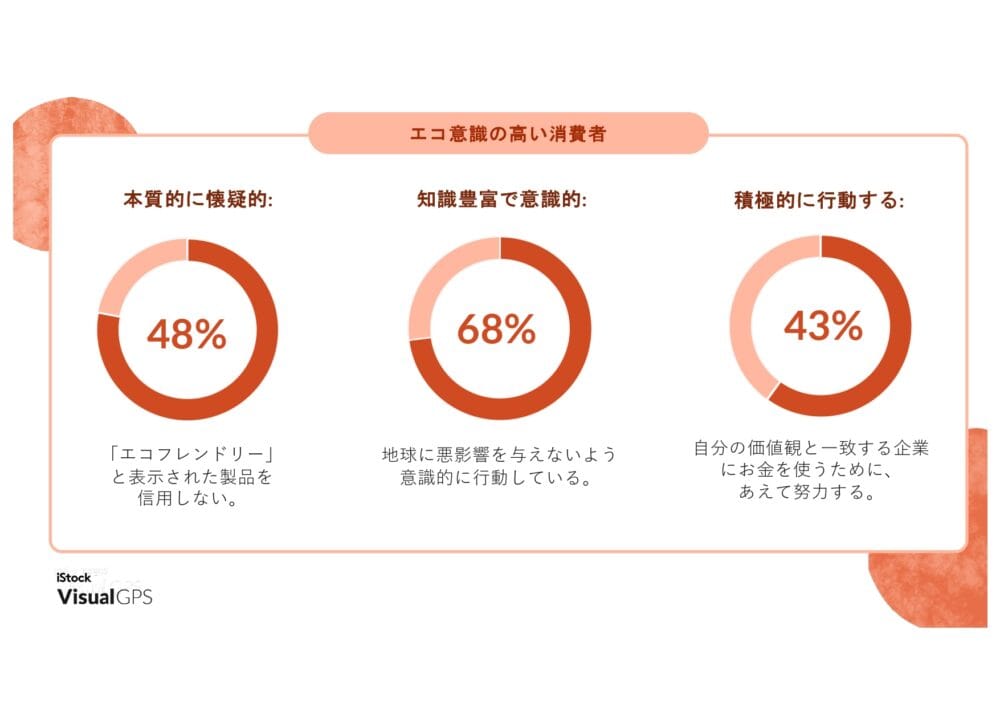 エコ意識の高い消費者

本質的に懐疑的:

48%

「エコフレンドリー」と表示された製品を信用しない。

知識豊富で意識的:

68%

地球に悪影響を与えないよう意識的に行動している。

積極的に行動する:

43%

自分の価値観と一致する企業にお金を使うために、あえて努力する。

iStock
VisualGPS